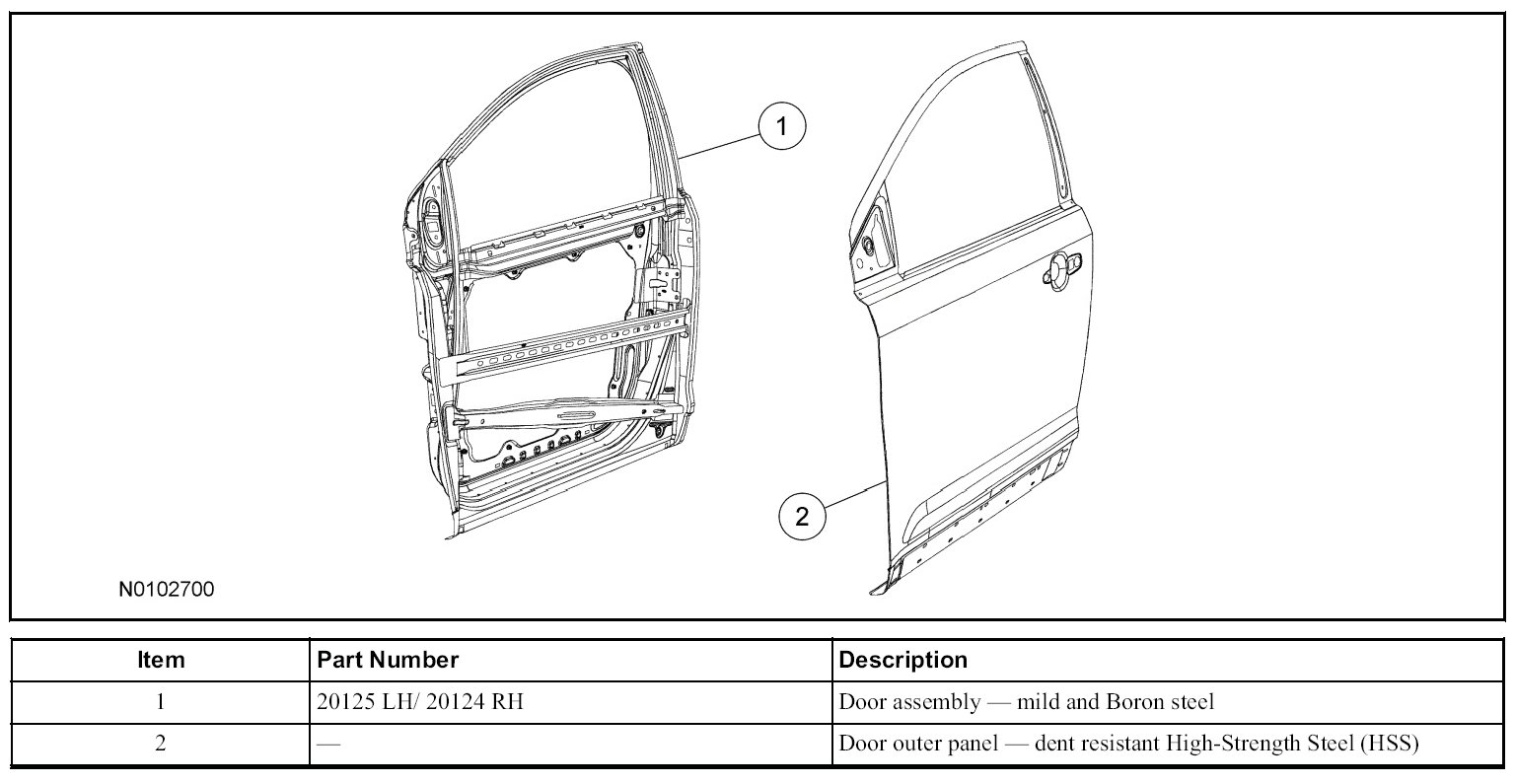 1

2

N0102700

| Item | Part Number | Description |
|---|---|---|
| 1 | 20125 LH/ 20124 RH | Door assembly — mild and Boron steel |
| 2 | — | Door outer panel — dent resistant High-Strength Steel (HSS) |