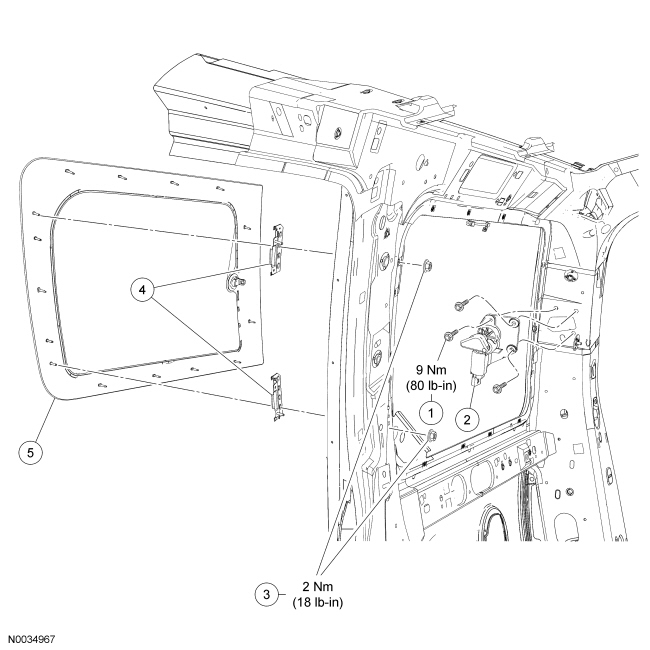 4

9 Nm
(80 lb-in)

1

2

5

3

2 Nm
(18 lb-in)

N0034967