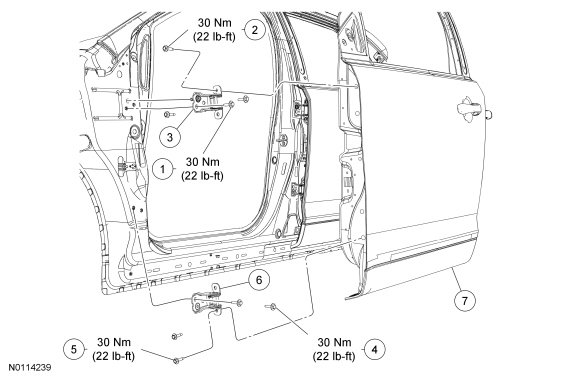 30 Nm
(22 lb-ft)
2

3

1
30 Nm
(22 lb-ft)

6

7

5
30 Nm
(22 lb-ft)

30 Nm
(22 lb-ft)
4

N0114239