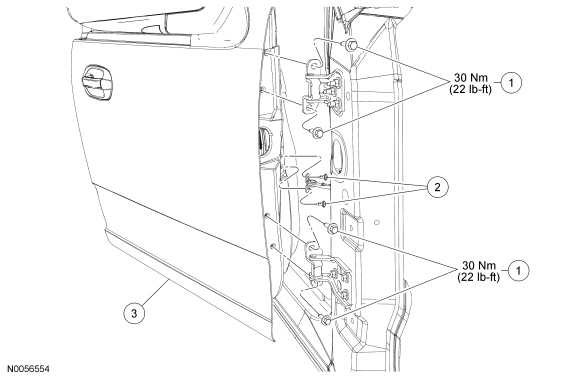 30 Nm (22 lb-ft) 1

2

30 Nm (22 lb-ft) 1

3

N0056554