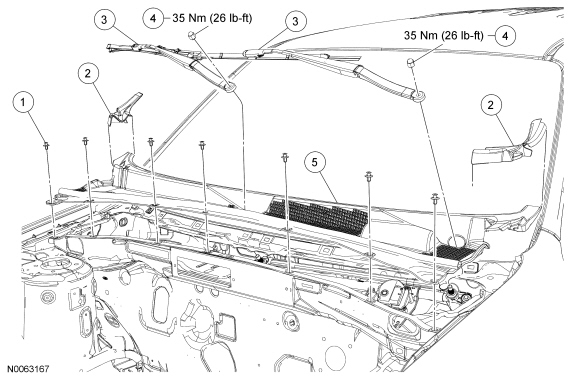 3
4 35 Nm (26 lb-ft)
3
35 Nm (26 lb-ft) 4
2
1
2
5
N0063167