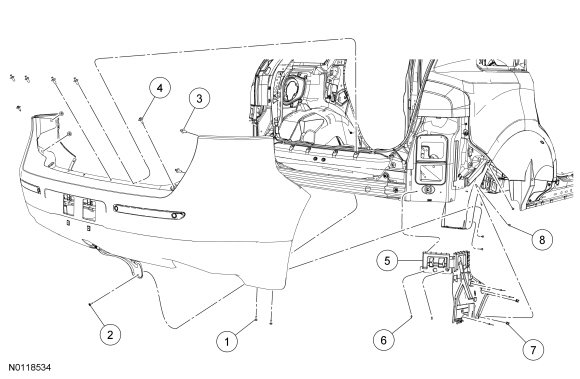 4
3
8
5
2
1
6
7
N0118534