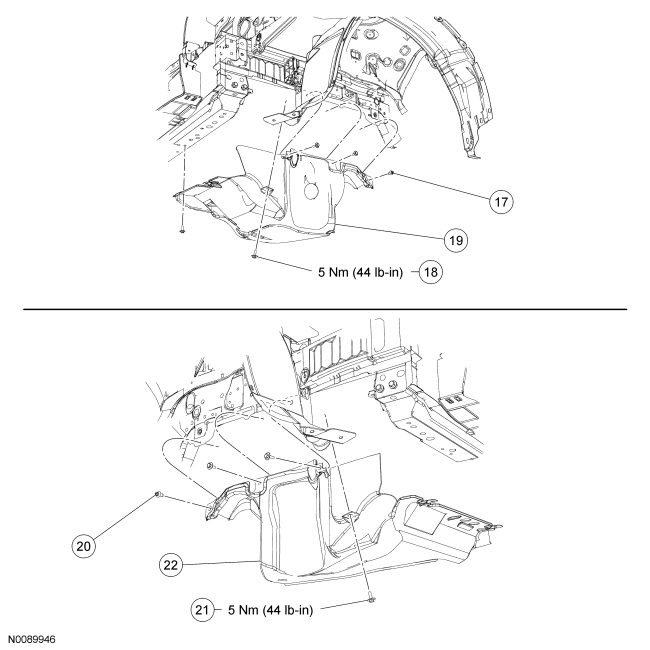 17

19

5 Nm (44 lb-in) 18

20

22

21 5 Nm (44 lb-in)

N0089946