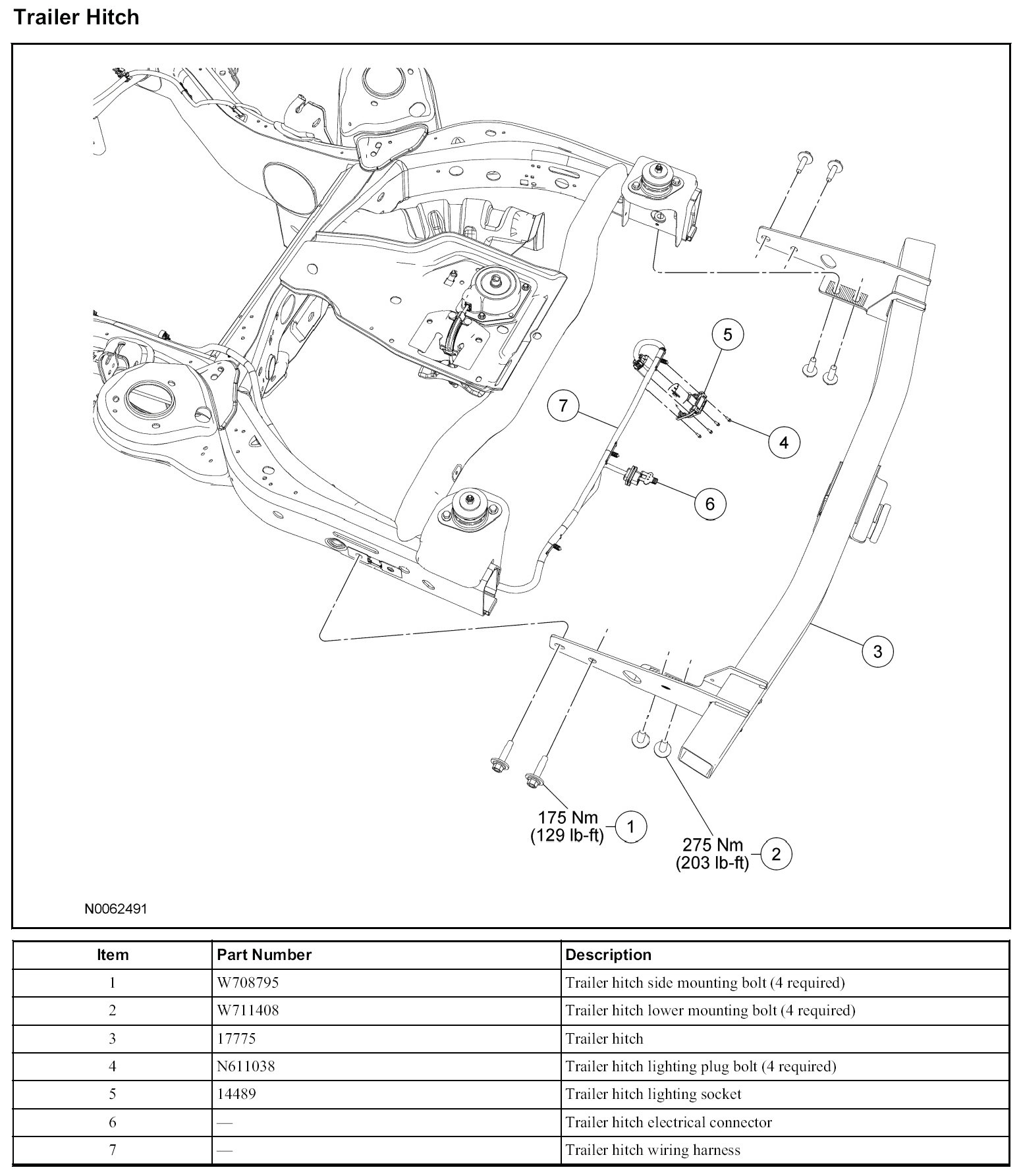 Trailer Hitch

5

7

4

6

3

175 Nm
(129 lb-ft)

1

275 Nm
(203 lb-ft)

2

N0062491

| Item | Part Number | Description |
|---|---|---|
| 1 | W708795 | Trailer hitch side mounting bolt (4 required) |
| 2 | W711408 | Trailer hitch lower mounting bolt (4 required) |
| 3 | 17775 | Trailer hitch |
| 4 | N611038 | Trailer hitch lighting plug bolt (4 required) |
| 5 | 14489 | Trailer hitch lighting socket |
| 6 | — | Trailer hitch electrical connector |
| 7 | — | Trailer hitch wiring harness |