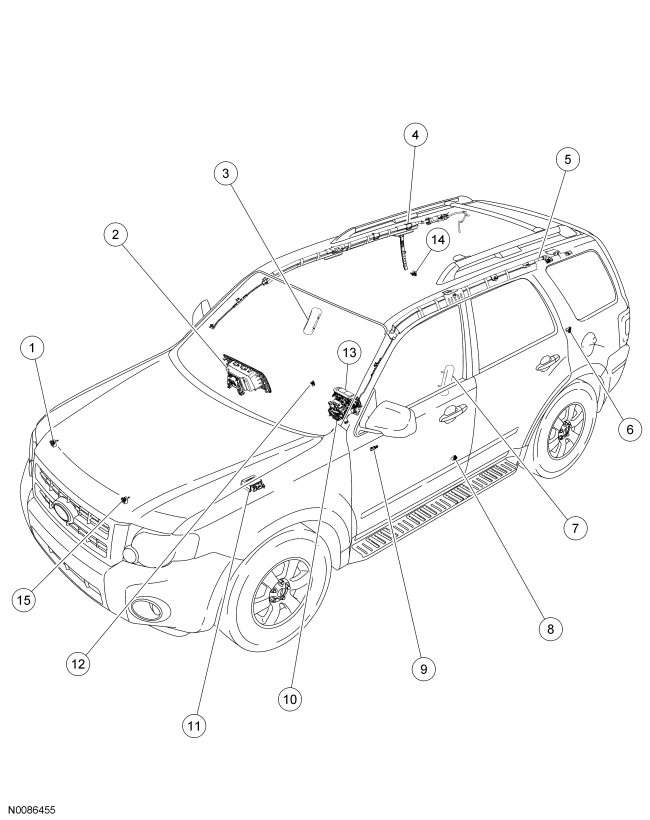 4
5
3
2
14
1
13
6
7
15
8
12
9
10
11
N0086455