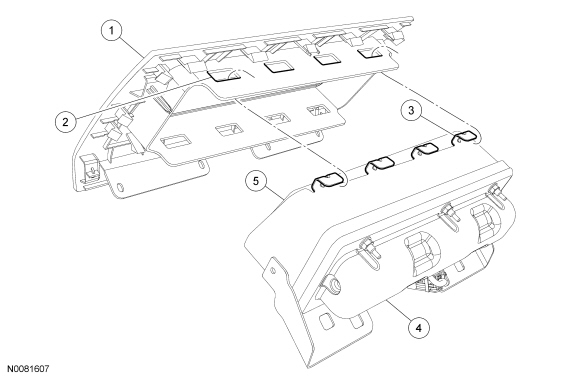 1
2
3
5
4
N0081607