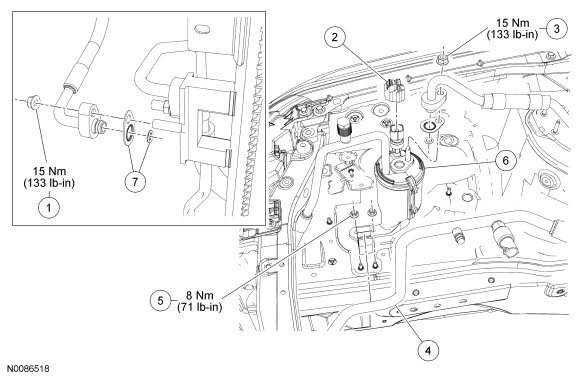 15 Nm
(133 lb-in)
1

7

2

15 Nm
(133 lb-in)
3

6

5
8 Nm
(71 lb-in)

4

N0086518