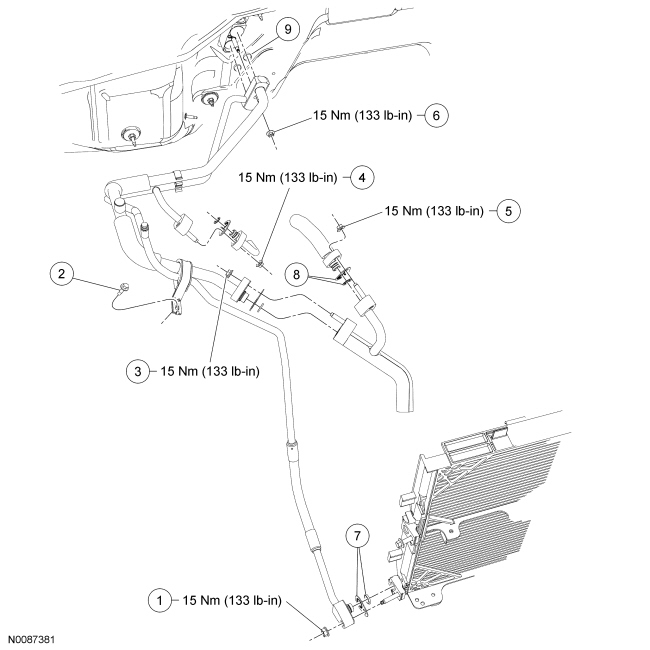 9

15 Nm (133 lb-in) 6

15 Nm (133 lb-in) 4

15 Nm (133 lb-in) 5

2

8

3 15 Nm (133 lb-in)

7

1 15 Nm (133 lb-in)

N0087381