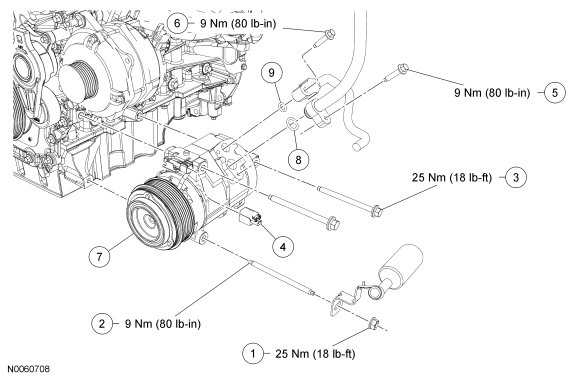 6 9 Nm (80 lb-in)

9

9 Nm (80 lb-in) 5

8

25 Nm (18 lb-ft) 3

4

7

2 9 Nm (80 lb-in)

1 25 Nm (18 lb-ft)

N0060708