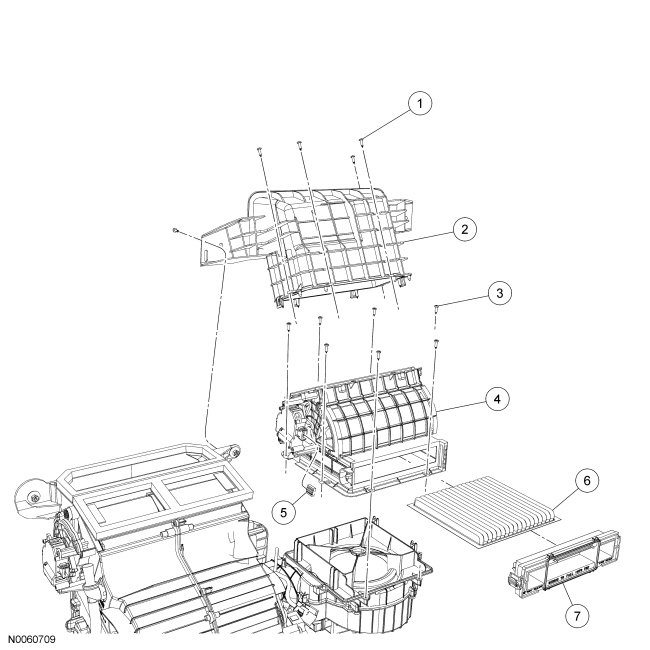 1
2
3
4
5
6
7
N0060709