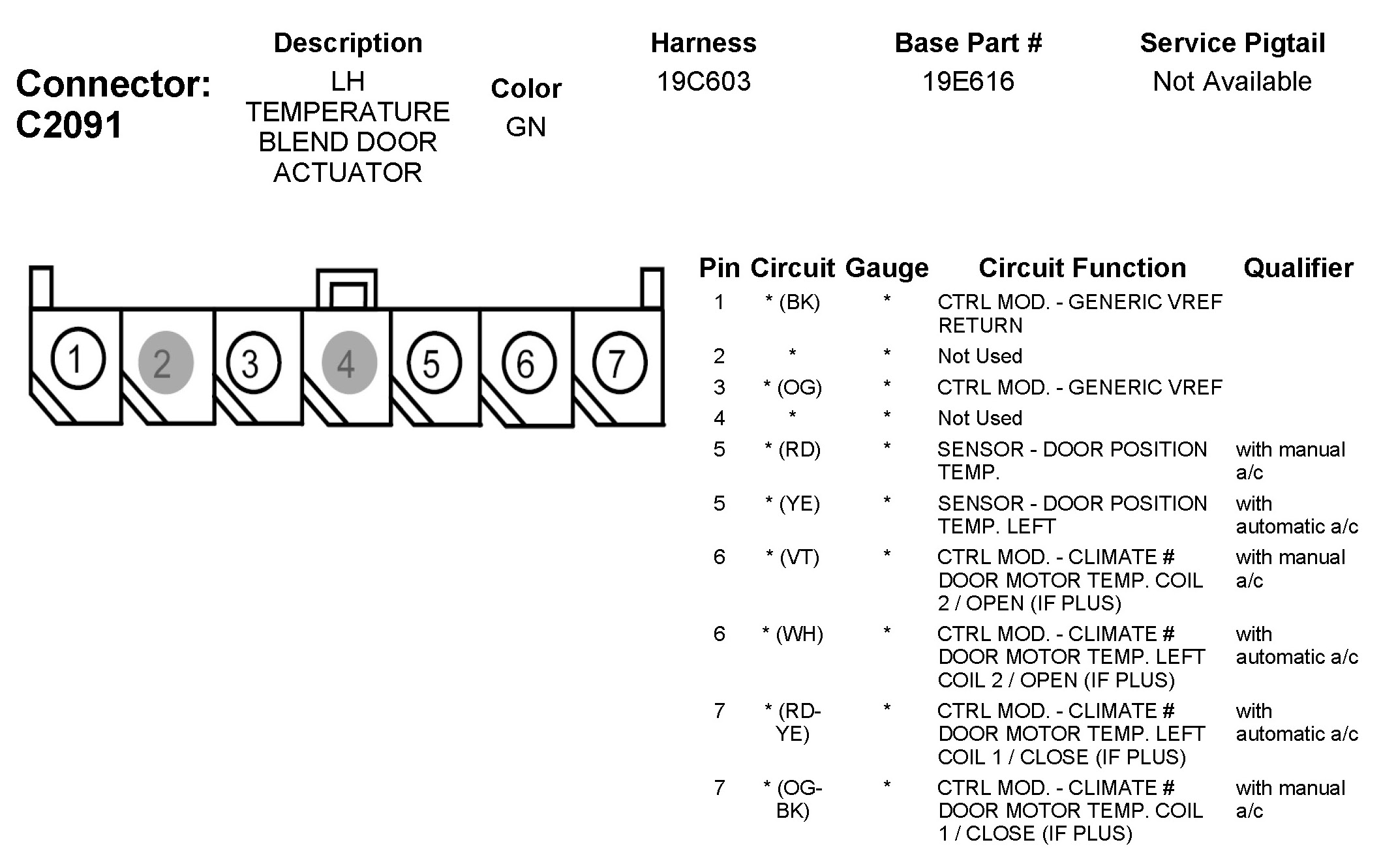 Connector: C2091

| Description | Color | Harness | Base Part # | Service Pigtail |
|---|---|---|---|---|
| LH TEMPERATURE BLEND DOOR ACTUATOR | GN | 19C603 | 19E616 | Not Available |

1 2 3 4 5 6 7

| Pin | Circuit | Gauge | Circuit Function | Qualifier |
|---|---|---|---|---|
| 1 | * (BK) | * | CTRL MOD. - GENERIC VREF RETURN | |
| 2 | * | * | Not Used | |
| 3 | * (OG) | * | CTRL MOD. - GENERIC VREF | |
| 4 | * | * | Not Used | |
| 5 | * (RD) | * | SENSOR - DOOR POSITION TEMP. | with manual a/c |
| 5 | * (YE) | * | SENSOR - DOOR POSITION TEMP. LEFT | with automatic a/c |
| 6 | * (VT) | * | CTRL MOD. - CLIMATE # DOOR MOTOR TEMP. COIL 2 / OPEN (IF PLUS) | with manual a/c |
| 6 | * (WH) | * | CTRL MOD. - CLIMATE # DOOR MOTOR TEMP. LEFT COIL 2 / OPEN (IF PLUS) | with automatic a/c |
| 7 | * (RD-YE) | * | CTRL MOD. - CLIMATE # DOOR MOTOR TEMP. LEFT COIL 1 / CLOSE (IF PLUS) | with automatic a/c |
| 7 | * (OG-BK) | * | CTRL MOD. - CLIMATE # DOOR MOTOR TEMP. COIL 1 / CLOSE (IF PLUS) | with manual a/c |