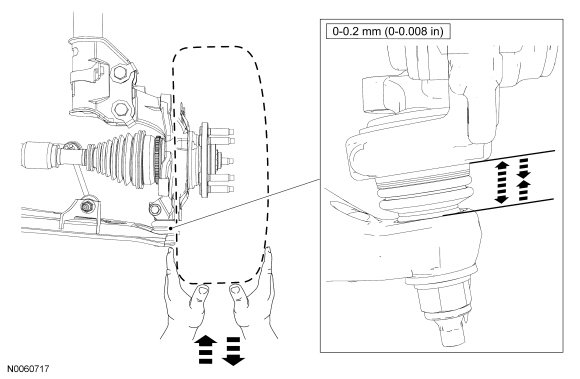 0-0.2 mm (0-0.008 in)

N0060717