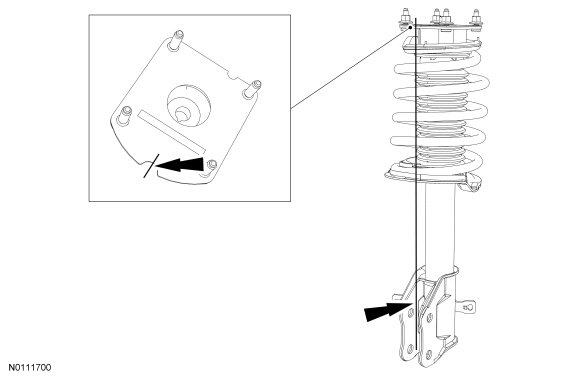 N0111700