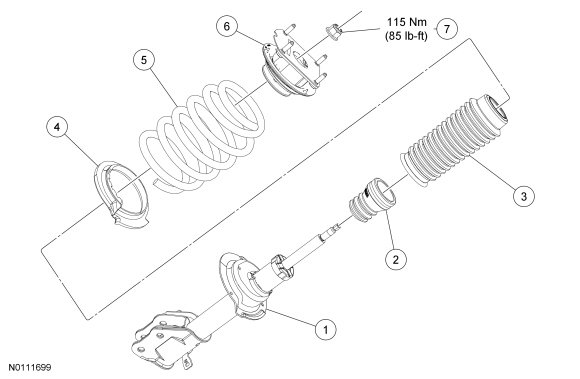 6
115 Nm
(85 lb-ft)
7
5
4
3
2
1
N0111699