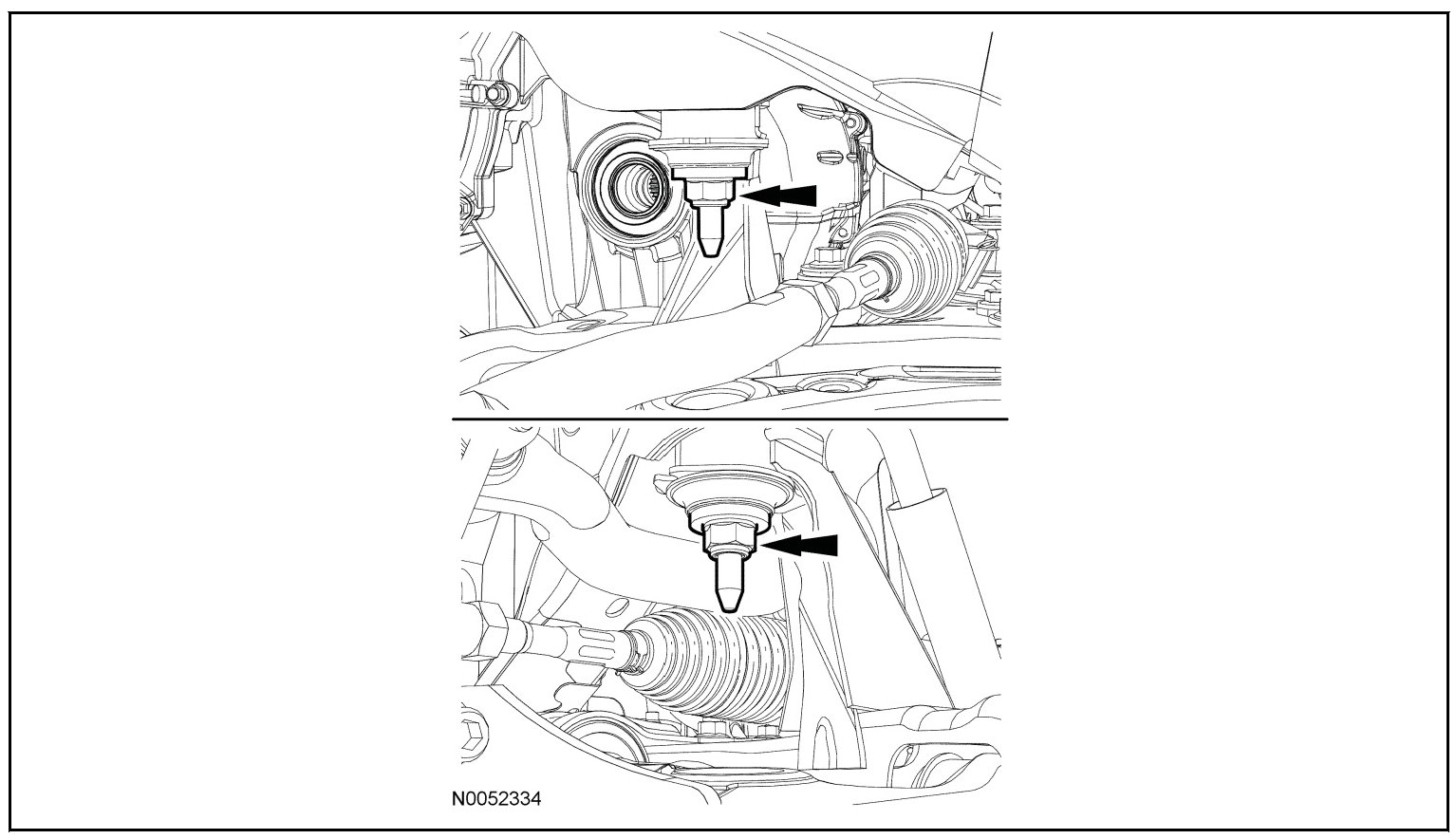 N0052334