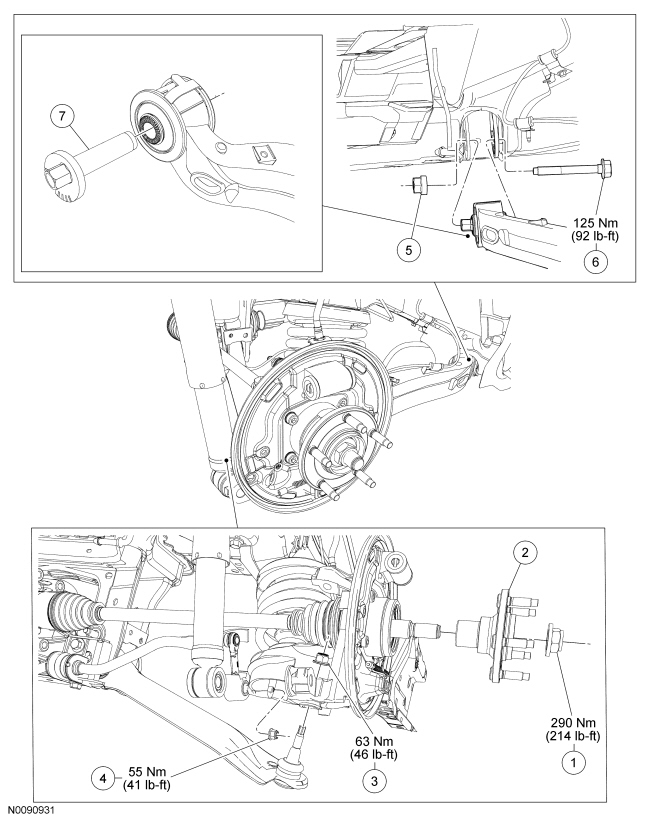 7

5

125 Nm
(92 lb-ft)

6

2

290 Nm
(214 lb-ft)

1

63 Nm
(46 lb-ft)

3

4

55 Nm
(41 lb-ft)

N0090931