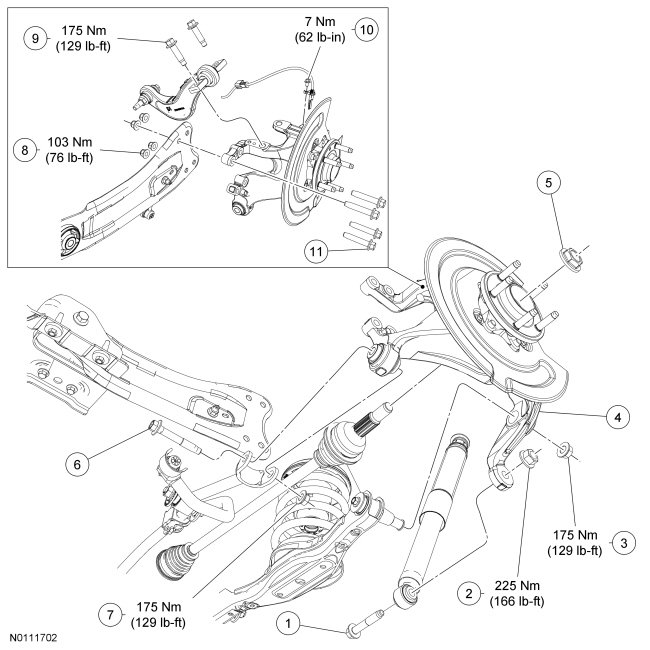 9
175 Nm
(129 lb-ft)

7 Nm
(62 lb-in)
10

8
103 Nm
(76 lb-ft)

5

11

4

6

175 Nm
(129 lb-ft)
3

2
225 Nm
(166 lb-ft)

7
175 Nm
(129 lb-ft)

1

N0111702