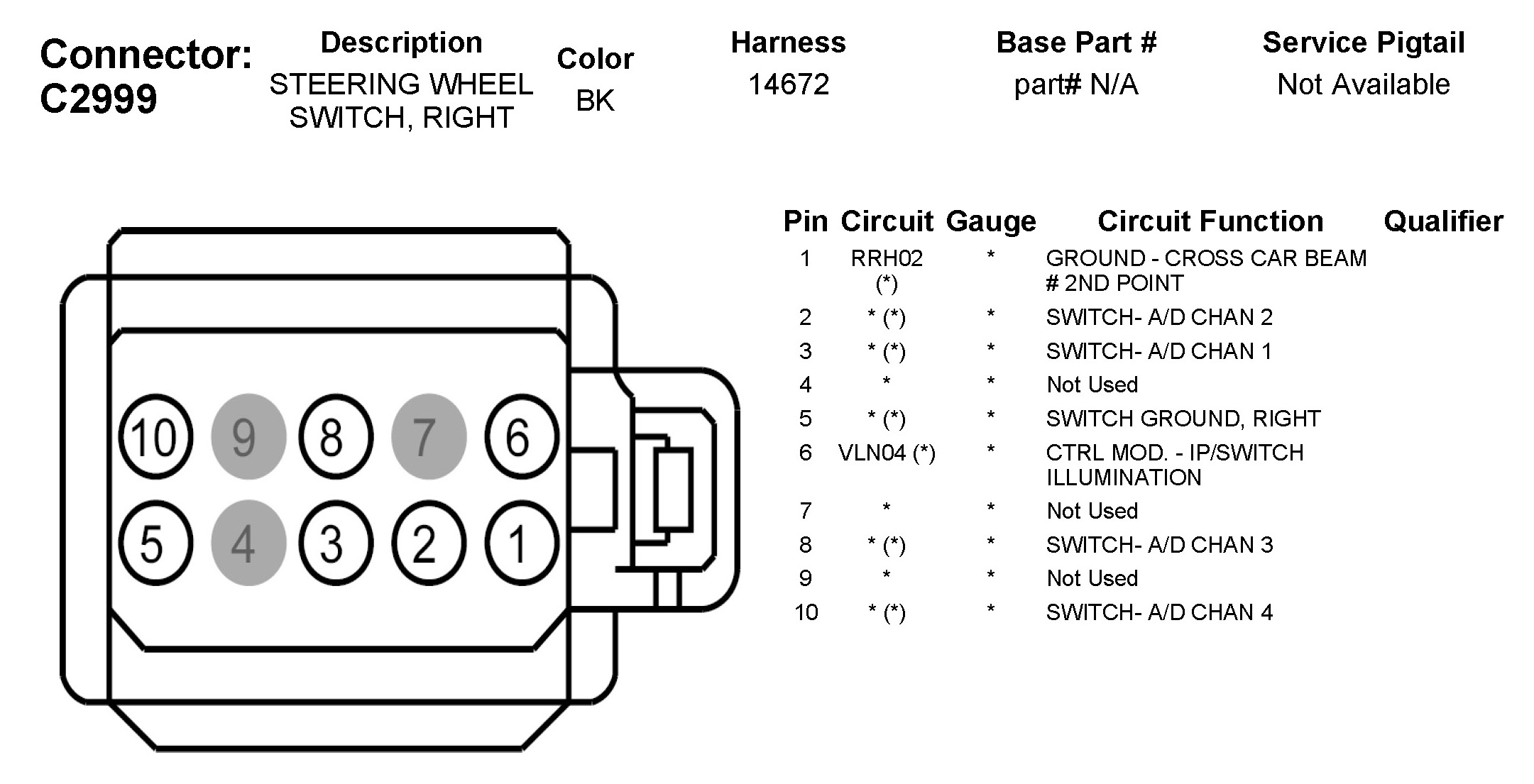 Connector: C2999

| Description | Color | Harness | Base Part # | Service Pigtail |
|---|---|---|---|---|
| STEERING WHEEL SWITCH, RIGHT | BK | 14672 | part# N/A | Not Available |

10 9 8 7 6
5 4 3 2 1

| Pin | Circuit | Gauge | Circuit Function | Qualifier |
|---|---|---|---|---|
| 1 | RRH02 (*) | * | GROUND - CROSS CAR BEAM # 2ND POINT | |
| 2 | * (*) | * | SWITCH- A/D CHAN 2 | |
| 3 | * (*) | * | SWITCH- A/D CHAN 1 | |
| 4 | * | * | Not Used | |
| 5 | * (*) | * | SWITCH GROUND, RIGHT | |
| 6 | VLN04 (*) | * | CTRL MOD. - IP/SWITCH ILLUMINATION | |
| 7 | * | * | Not Used | |
| 8 | * (*) | * | SWITCH- A/D CHAN 3 | |
| 9 | * | * | Not Used | |
| 10 | * (*) | * | SWITCH- A/D CHAN 4 | |