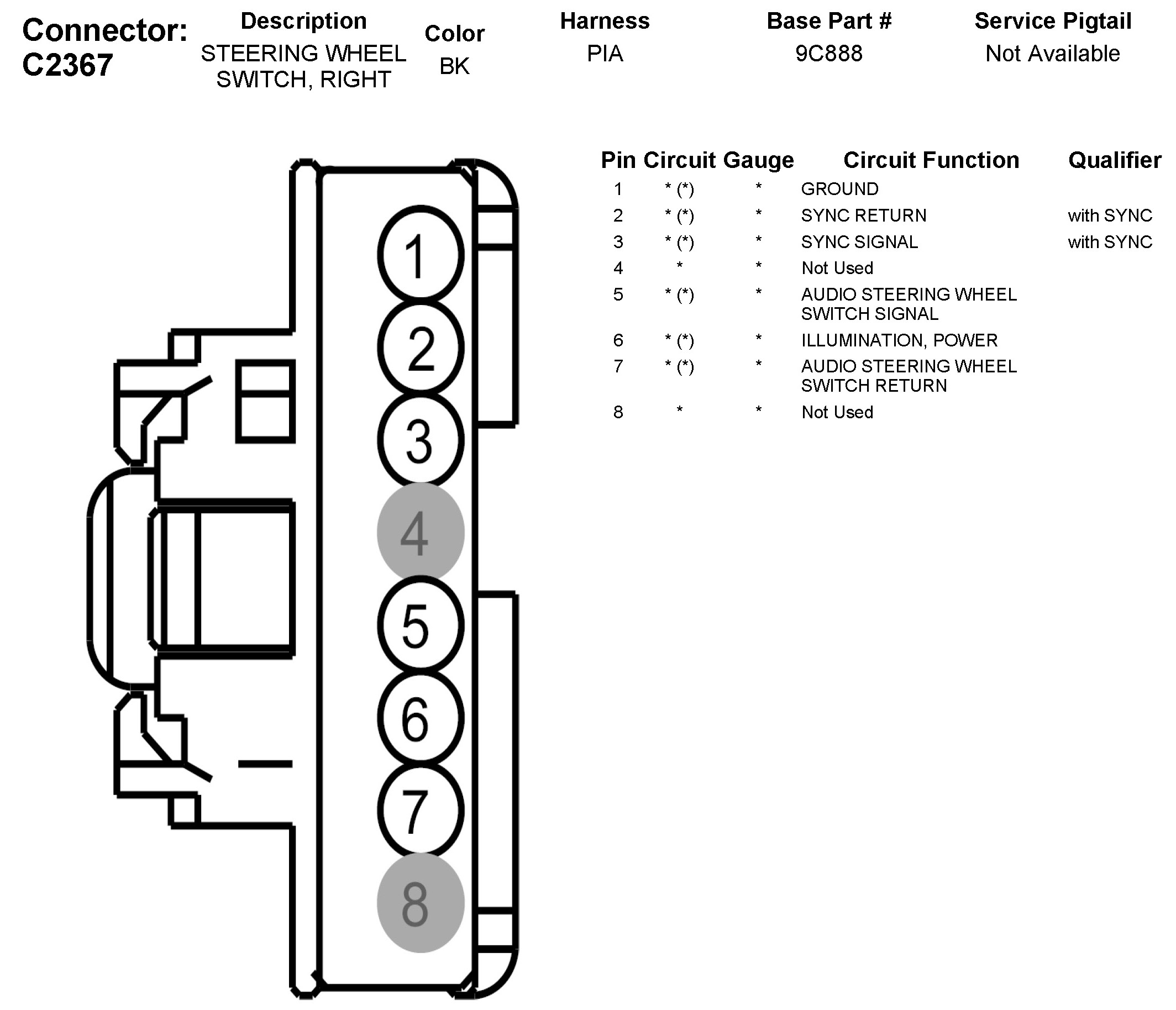 Connector: C2367

| Description | Color | Harness | Base Part # | Service Pigtail |
|---|---|---|---|---|
| STEERING WHEEL SWITCH, RIGHT | BK | PIA | 9C888 | Not Available |

1
2
3
4
5
6
7
8

| Pin | Circuit | Gauge | Circuit Function | Qualifier |
|---|---|---|---|---|
| 1 | * (*) | * | GROUND | |
| 2 | * (*) | * | SYNC RETURN | with SYNC |
| 3 | * (*) | * | SYNC SIGNAL | with SYNC |
| 4 | * | * | Not Used | |
| 5 | * (*) | * | AUDIO STEERING WHEEL SWITCH SIGNAL | |
| 6 | * (*) | * | ILLUMINATION, POWER | |
| 7 | * (*) | * | AUDIO STEERING WHEEL SWITCH RETURN | |
| 8 | * | * | Not Used | |