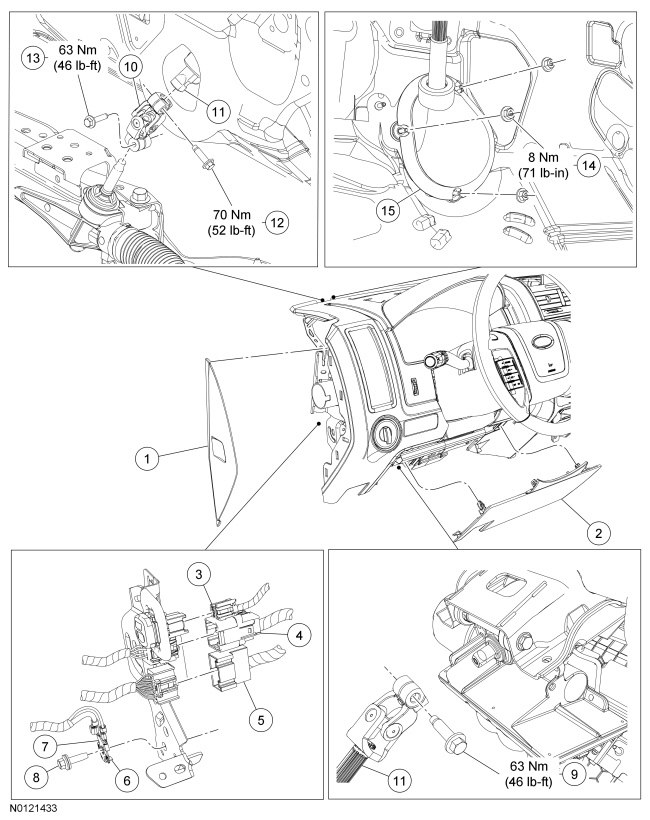 13
63 Nm
(46 lb-ft)
10
11
70 Nm
(52 lb-ft)
12

8 Nm
(71 lb-in)
14
15

1
2

3
4
5
7
8
6

11
63 Nm
(46 lb-ft)
9

N0121433