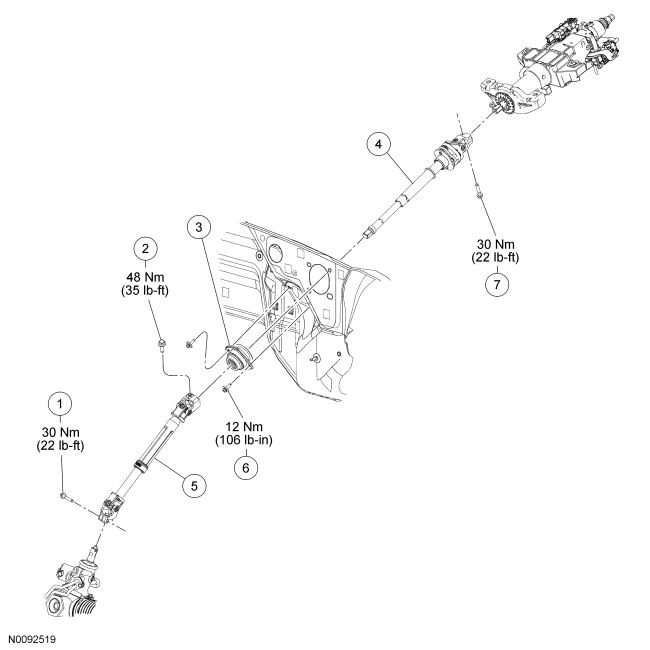 4

30 Nm
(22 lb-ft)
7

3

2
48 Nm
(35 lb-ft)

1
30 Nm
(22 lb-ft)

12 Nm
(106 lb-in)
6

5

N0092519