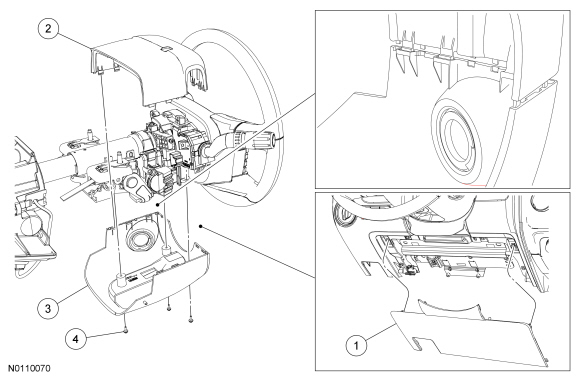 2

3

4

1

N0110070