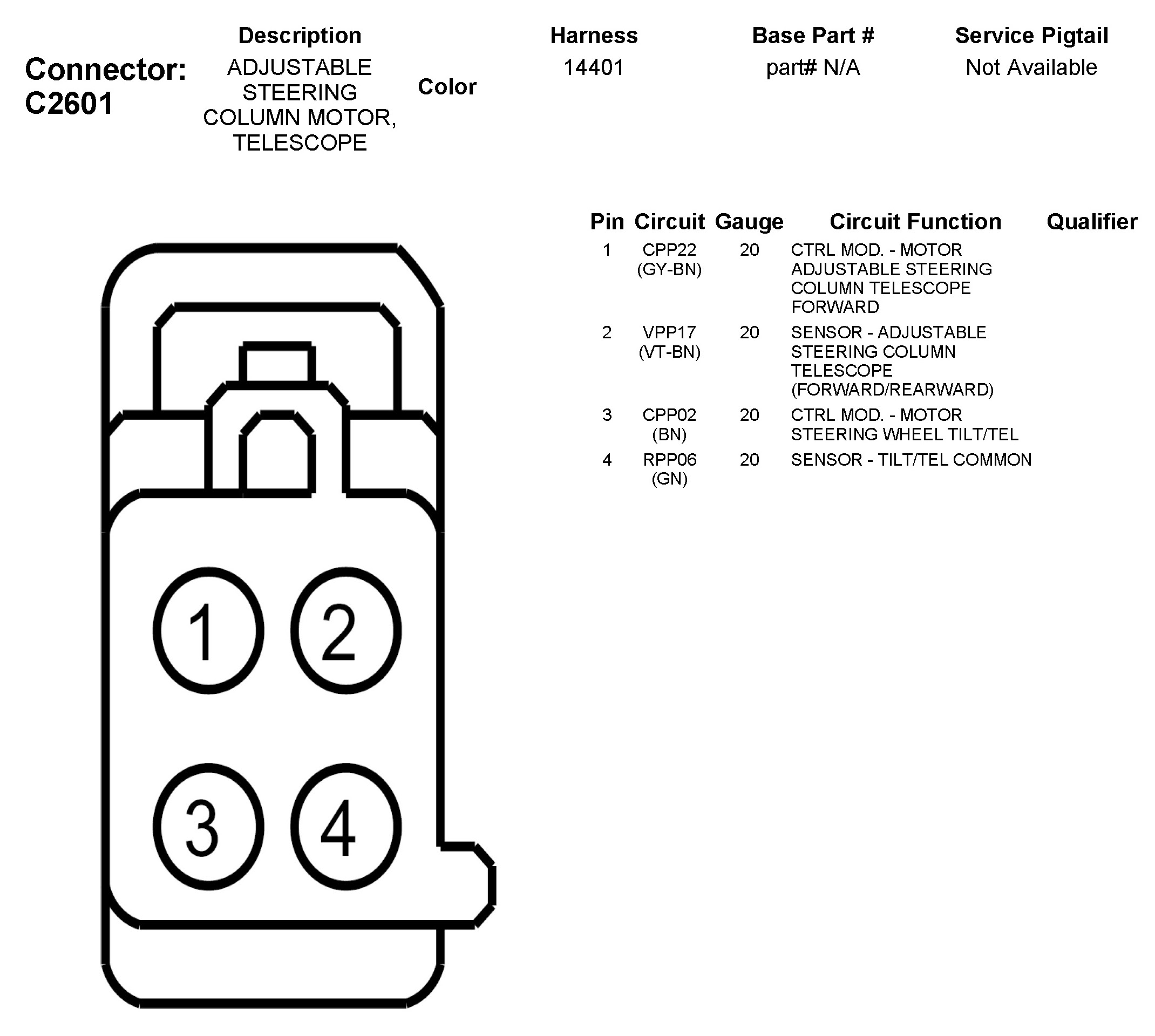 Connector: C2601

| Description | Color | Harness | Base Part # | Service Pigtail |
|---|---|---|---|---|
| ADJUSTABLE STEERING COLUMN MOTOR, TELESCOPE | | 14401 | part# N/A | Not Available |

| Pin | Circuit | Gauge | Circuit Function | Qualifier |
|---|---|---|---|---|
| 1 | CPP22 (GY-BN) | 20 | CTRL MOD. - MOTOR ADJUSTABLE STEERING COLUMN TELESCOPE FORWARD | |
| 2 | VPP17 (VT-BN) | 20 | SENSOR - ADJUSTABLE STEERING COLUMN TELESCOPE (FORWARD/REARWARD) | |
| 3 | CPP02 (BN) | 20 | CTRL MOD. - MOTOR STEERING WHEEL TILT/TEL | |
| 4 | RPP06 (GN) | 20 | SENSOR - TILT/TEL COMMON | |

1
2
3
4