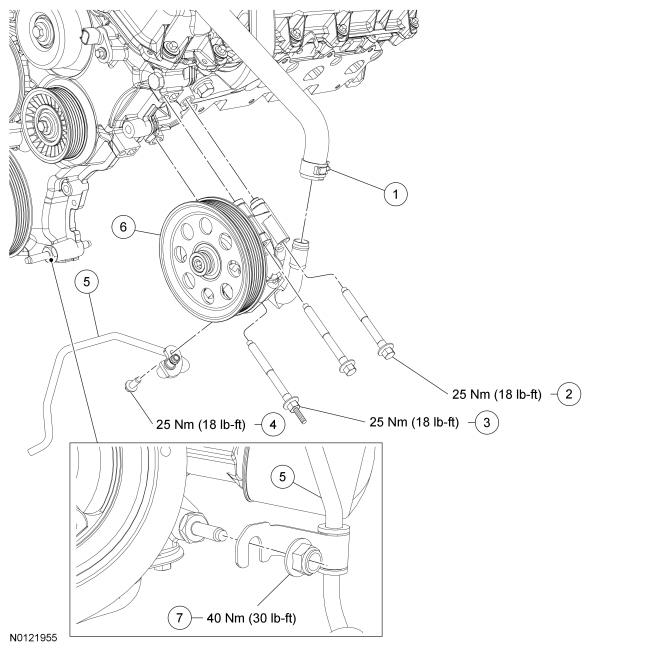 1

6

5

25 Nm (18 lb-ft) 2

25 Nm (18 lb-ft) 4

25 Nm (18 lb-ft) 3

5

7 40 Nm (30 lb-ft)

N0121955