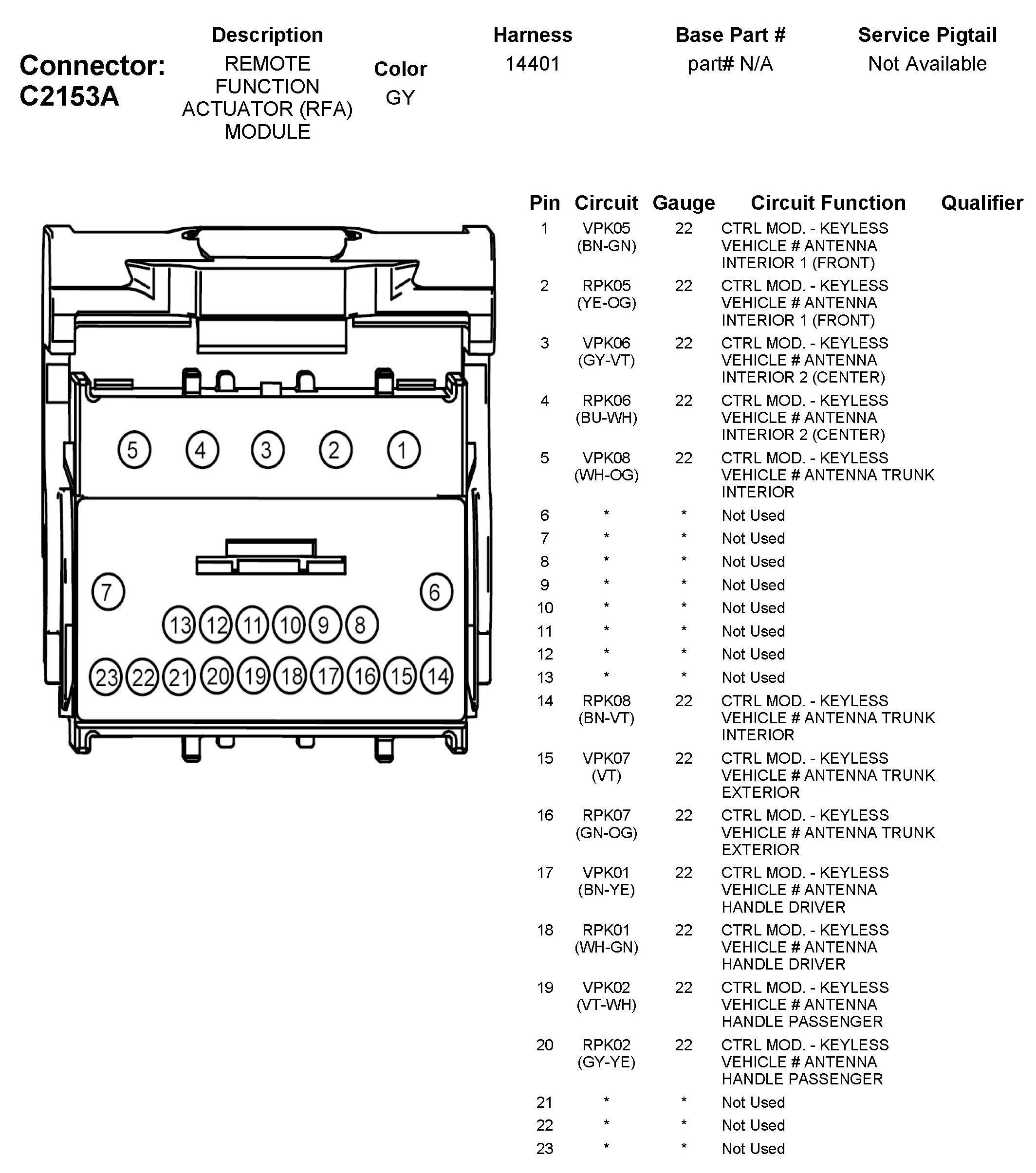 Connector: C2153A

| Description | Color | Harness | Base Part # | Service Pigtail |
|---|---|---|---|---|
| REMOTE FUNCTION ACTUATOR (RFA) MODULE | GY | 14401 | part# N/A | Not Available |

5 4 3 2 1
7 6
13 12 11 10 9 8
23 22 21 20 19 18 17 16 15 14

| Pin | Circuit | Gauge | Circuit Function | Qualifier |
|---|---|---|---|---|
| 1 | VPK05 (BN-GN) | 22 | CTRL MOD. - KEYLESS VEHICLE # ANTENNA INTERIOR 1 (FRONT) | |
| 2 | RPK05 (YE-OG) | 22 | CTRL MOD. - KEYLESS VEHICLE # ANTENNA INTERIOR 1 (FRONT) | |
| 3 | VPK06 (GY-VT) | 22 | CTRL MOD. - KEYLESS VEHICLE # ANTENNA INTERIOR 2 (CENTER) | |
| 4 | RPK06 (BU-WH) | 22 | CTRL MOD. - KEYLESS VEHICLE # ANTENNA INTERIOR 2 (CENTER) | |
| 5 | VPK08 (WH-OG) | 22 | CTRL MOD. - KEYLESS VEHICLE # ANTENNA TRUNK INTERIOR | |
| 6 | * | * | Not Used | |
| 7 | * | * | Not Used | |
| 8 | * | * | Not Used | |
| 9 | * | * | Not Used | |
| 10 | * | * | Not Used | |
| 11 | * | * | Not Used | |
| 12 | * | * | Not Used | |
| 13 | * | * | Not Used | |
| 14 | RPK08 (BN-VT) | 22 | CTRL MOD. - KEYLESS VEHICLE # ANTENNA TRUNK INTERIOR | |
| 15 | VPK07 (VT) | 22 | CTRL MOD. - KEYLESS VEHICLE # ANTENNA TRUNK EXTERIOR | |
| 16 | RPK07 (GN-OG) | 22 | CTRL MOD. - KEYLESS VEHICLE # ANTENNA TRUNK EXTERIOR | |
| 17 | VPK01 (BN-YE) | 22 | CTRL MOD. - KEYLESS VEHICLE # ANTENNA HANDLE DRIVER | |
| 18 | RPK01 (WH-GN) | 22 | CTRL MOD. - KEYLESS VEHICLE # ANTENNA HANDLE DRIVER | |
| 19 | VPK02 (VT-WH) | 22 | CTRL MOD. - KEYLESS VEHICLE # ANTENNA HANDLE PASSENGER | |
| 20 | RPK02 (GY-YE) | 22 | CTRL MOD. - KEYLESS VEHICLE # ANTENNA HANDLE PASSENGER | |
| 21 | * | * | Not Used | |
| 22 | * | * | Not Used | |
| 23 | * | * | Not Used | |