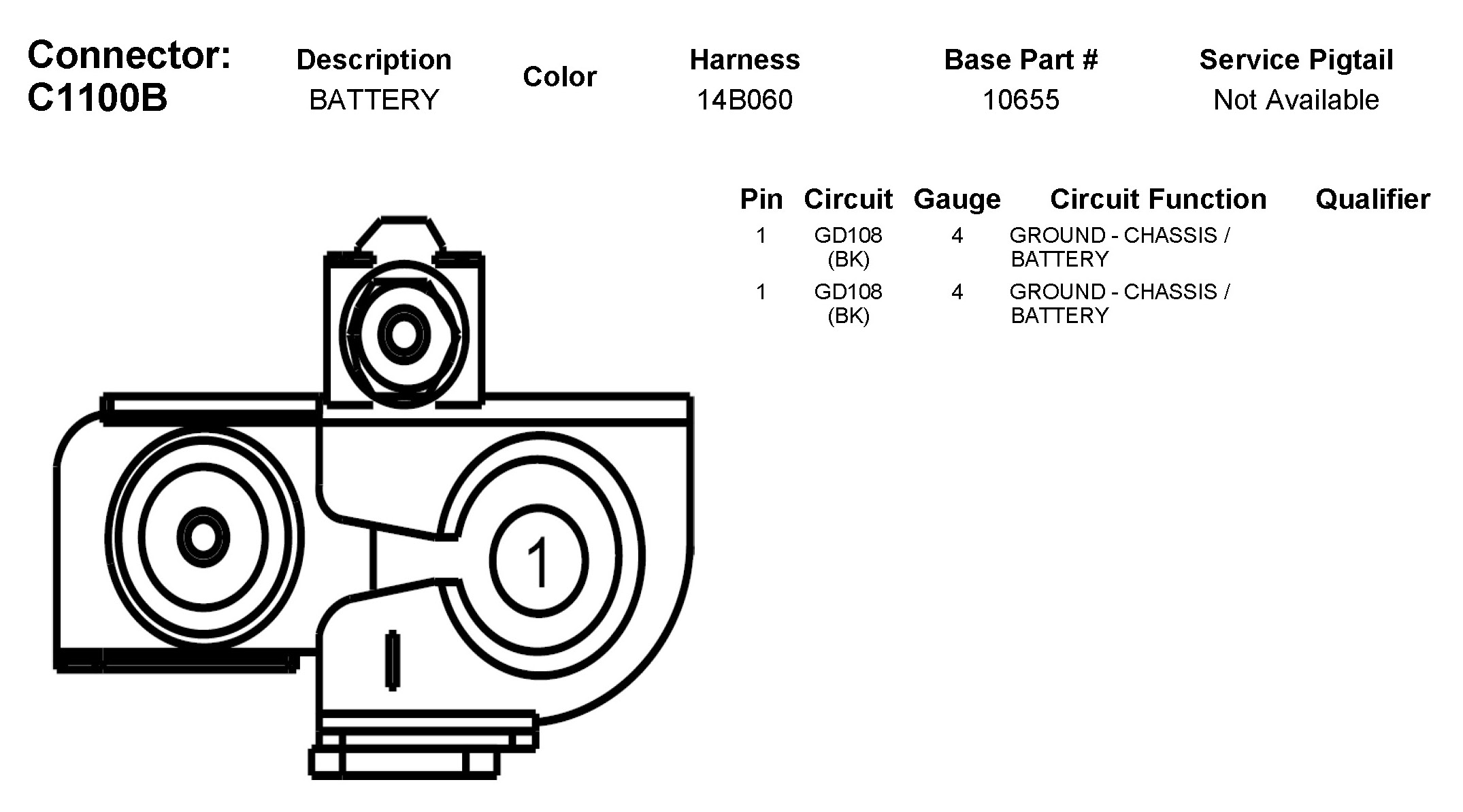 Connector: C1100B

| Description | Color | Harness | Base Part # | Service Pigtail |
|---|---|---|---|---|
| BATTERY | | 14B060 | 10655 | Not Available |

1

| Pin | Circuit | Gauge | Circuit Function | Qualifier |
|---|---|---|---|---|
| 1 | GD108 (BK) | 4 | GROUND - CHASSIS / BATTERY | |
| 1 | GD108 (BK) | 4 | GROUND - CHASSIS / BATTERY | |