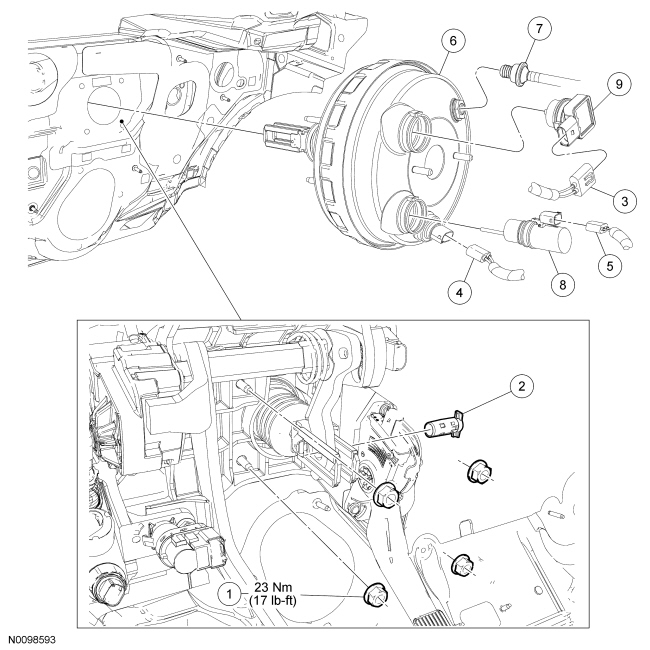 6
7
9
3
5
8
4
2
1
23 Nm
(17 lb-ft)
N0098593