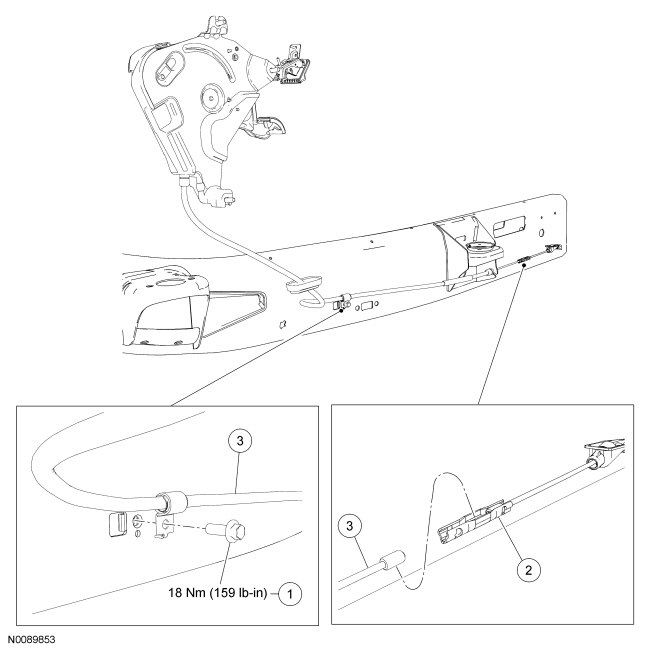 3

18 Nm (159 lb-in)

1

3

2

N0089853