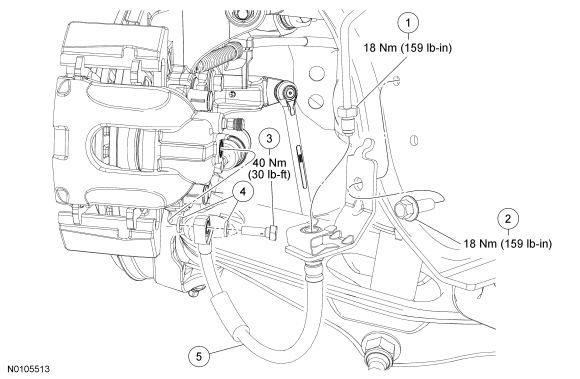 1
18 Nm (159 lb-in)

3
40 Nm
(30 lb-ft)

4

2
18 Nm (159 lb-in)

5

N0105513