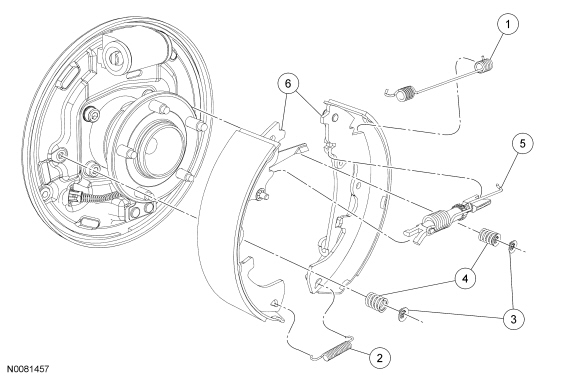 1
6
5
4
3
2
N0081457