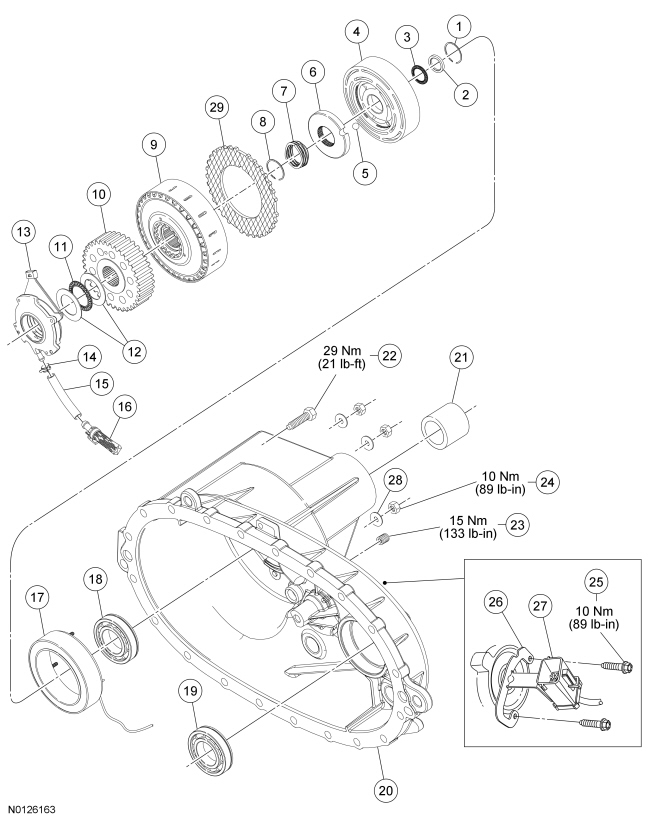 1
2
3
4
5
6
7
8
29
9
10
11
12
13
14
15
16
29 Nm
(21 lb-ft)
22
21
28
10 Nm
(89 lb-in)
24
15 Nm
(133 lb-in)
23
25
10 Nm
(89 lb-in)
26
27
17
18
19
20
N0126163