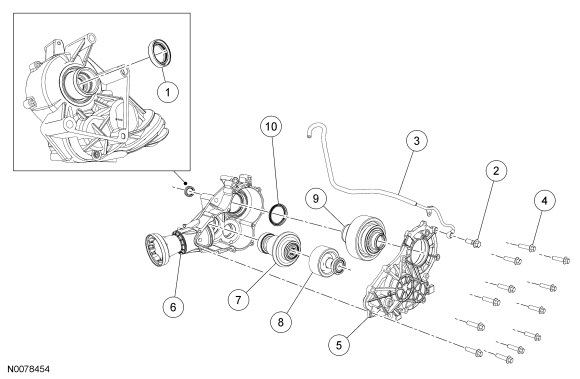 1
10
3
2
4
9
6
7
8
5
N0078454