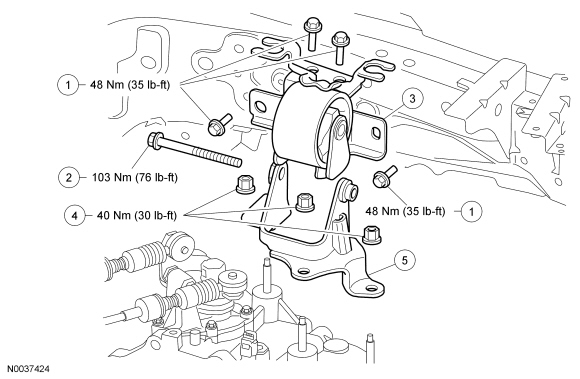 1 48 Nm (35 lb-ft)

3

2 103 Nm (76 lb-ft)

4 40 Nm (30 lb-ft)

48 Nm (35 lb-ft) 1

5

N0037424