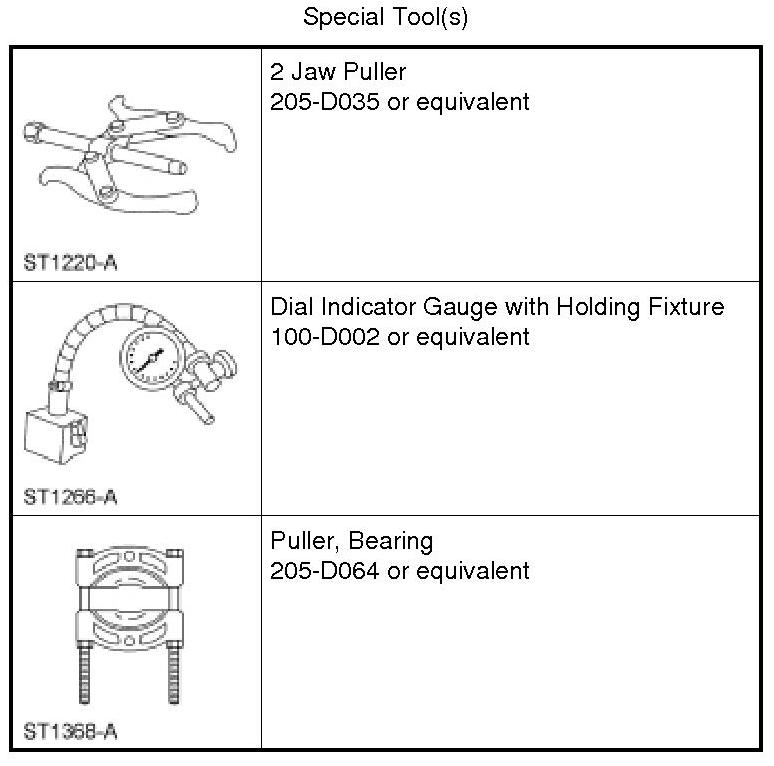 Special Tool(s)

| | |
|---|---|
| ST1220-A | 2 Jaw Puller 205-D035 or equivalent |
| ST1266-A | Dial Indicator Gauge with Holding Fixture 100-D002 or equivalent |
| ST1368-A | Puller, Bearing 205-D064 or equivalent |