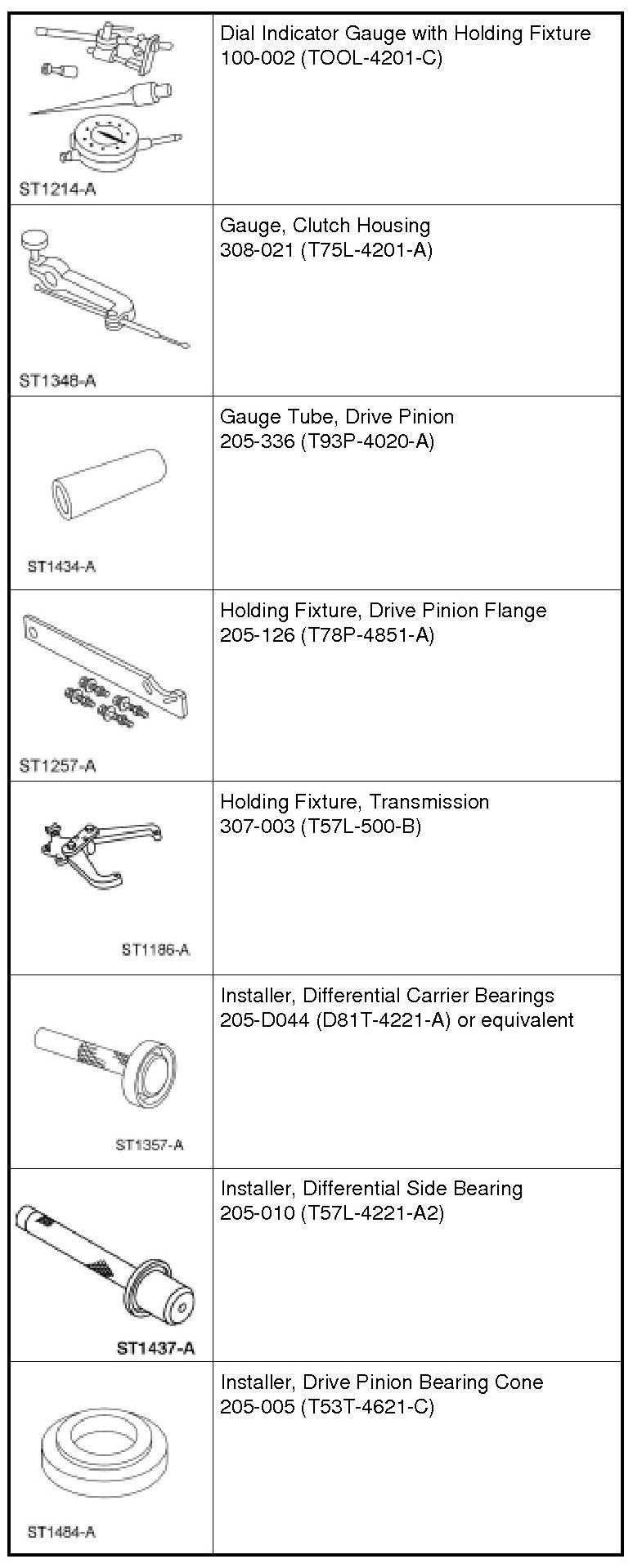 | | |
|---|---|
| ST1214-A | Dial Indicator Gauge with Holding Fixture 100-002 (TOOL-4201-C) |
| ST1348-A | Gauge, Clutch Housing 308-021 (T75L-4201-A) |
| ST1434-A | Gauge Tube, Drive Pinion 205-336 (T93P-4020-A) |
| ST1257-A | Holding Fixture, Drive Pinion Flange 205-126 (T78P-4851-A) |
| ST1186-A | Holding Fixture, Transmission 307-003 (T57L-500-B) |
| ST1357-A | Installer, Differential Carrier Bearings 205-D044 (D81T-4221-A) or equivalent |
| ST1437-A | Installer, Differential Side Bearing 205-010 (T57L-4221-A2) |
| ST1484-A | Installer, Drive Pinion Bearing Cone 205-005 (T53T-4621-C) |