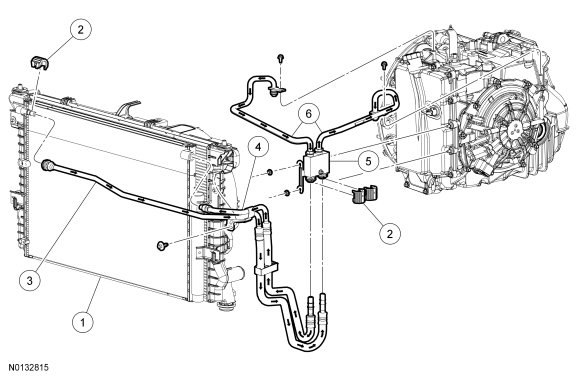 2
6
4
5
2
3
1
N0132815