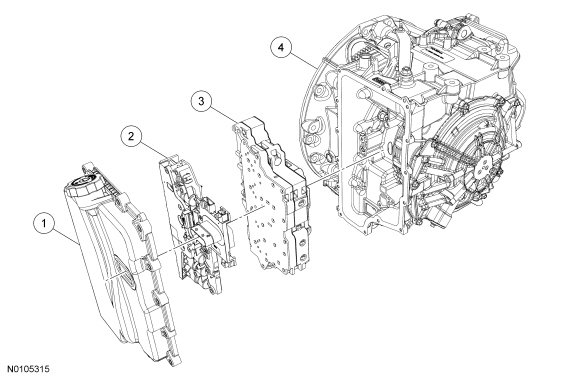 4
3
2
1
N0105315