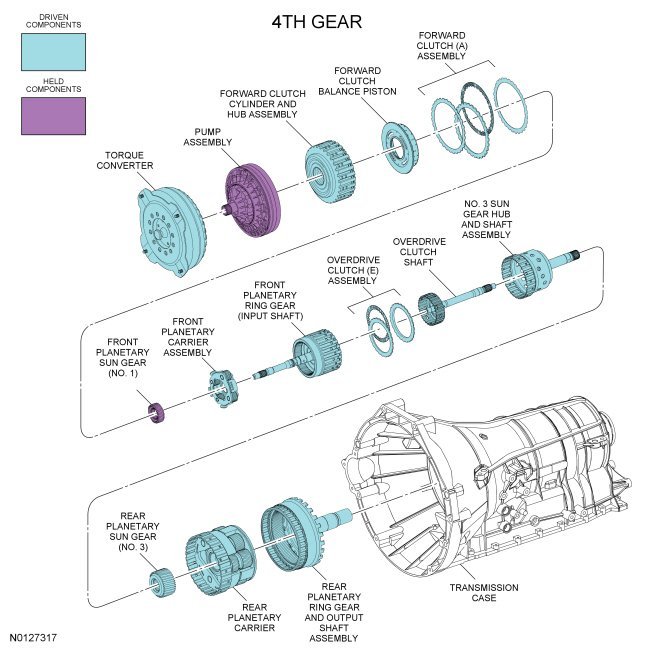 4TH GEAR

DRIVEN COMPONENTS

HELD COMPONENTS

FORWARD CLUTCH (A) ASSEMBLY

FORWARD CLUTCH BALANCE PISTON

FORWARD CLUTCH CYLINDER AND HUB ASSEMBLY

PUMP ASSEMBLY

TORQUE CONVERTER

NO. 3 SUN GEAR HUB AND SHAFT ASSEMBLY

OVERDRIVE CLUTCH SHAFT

OVERDRIVE CLUTCH (E) ASSEMBLY

FRONT PLANETARY RING GEAR (INPUT SHAFT)

FRONT PLANETARY CARRIER ASSEMBLY

FRONT PLANETARY SUN GEAR (NO. 1)

REAR PLANETARY SUN GEAR (NO. 3)

REAR PLANETARY CARRIER

REAR PLANETARY RING GEAR AND OUTPUT SHAFT ASSEMBLY

TRANSMISSION CASE

N0127317