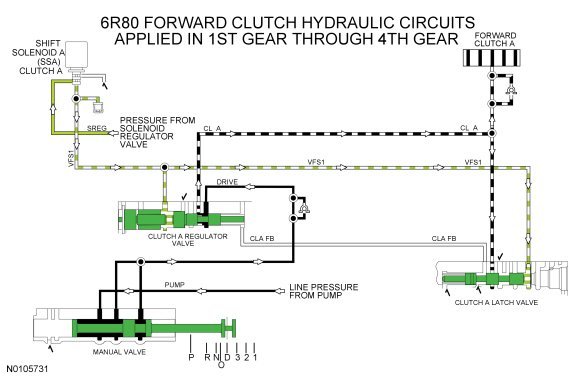 6R80 FORWARD CLUTCH HYDRAULIC CIRCUITS
APPLIED IN 1ST GEAR THROUGH 4TH GEAR

SHIFT SOLENOID A (SSA) CLUTCH A

FORWARD CLUTCH A

SREG

PRESSURE FROM SOLENOID REGULATOR VALVE

CL A

CL A

VFS1

VFS1

VFS1

DRIVE

CLUTCH A REGULATOR VALVE

CLA FB

CLA FB

PUMP

LINE PRESSURE FROM PUMP

CLUTCH A LATCH VALVE

MANUAL VALVE

P R N D 3 2 1
O

N0105731