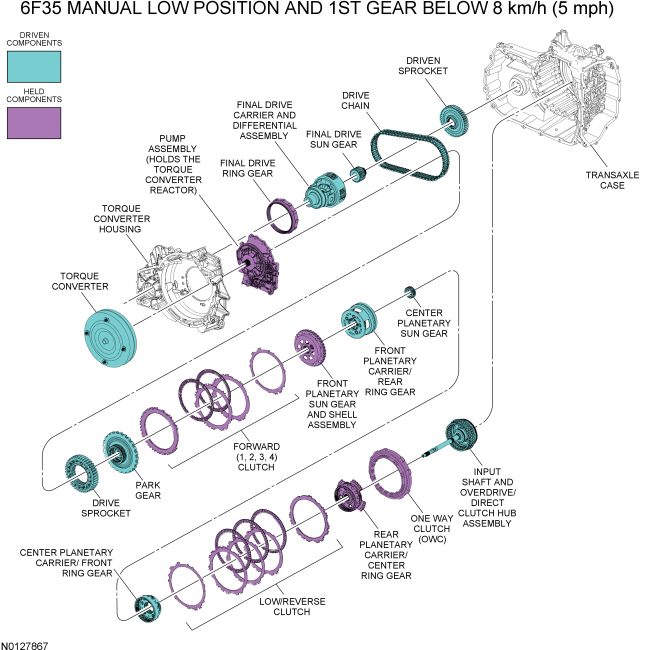 6F35 MANUAL LOW POSITION AND 1ST GEAR BELOW 8 km/h (5 mph)

DRIVEN COMPONENTS

HELD COMPONENTS

DRIVEN SPROCKET

DRIVE CHAIN

FINAL DRIVE CARRIER AND DIFFERENTIAL ASSEMBLY

FINAL DRIVE SUN GEAR

PUMP ASSEMBLY (HOLDS THE TORQUE CONVERTER REACTOR)

FINAL DRIVE RING GEAR

TRANSAXLE CASE

TORQUE CONVERTER HOUSING

TORQUE CONVERTER

CENTER PLANETARY SUN GEAR

FRONT PLANETARY CARRIER/ REAR RING GEAR

FRONT PLANETARY SUN GEAR AND SHELL ASSEMBLY

FORWARD (1, 2, 3, 4) CLUTCH

PARK GEAR

DRIVE SPROCKET

INPUT SHAFT AND OVERDRIVE/ DIRECT CLUTCH HUB ASSEMBLY

ONE WAY CLUTCH (OWC)

REAR PLANETARY CARRIER/ CENTER RING GEAR

CENTER PLANETARY CARRIER/ FRONT RING GEAR

LOW/REVERSE CLUTCH

N0127867