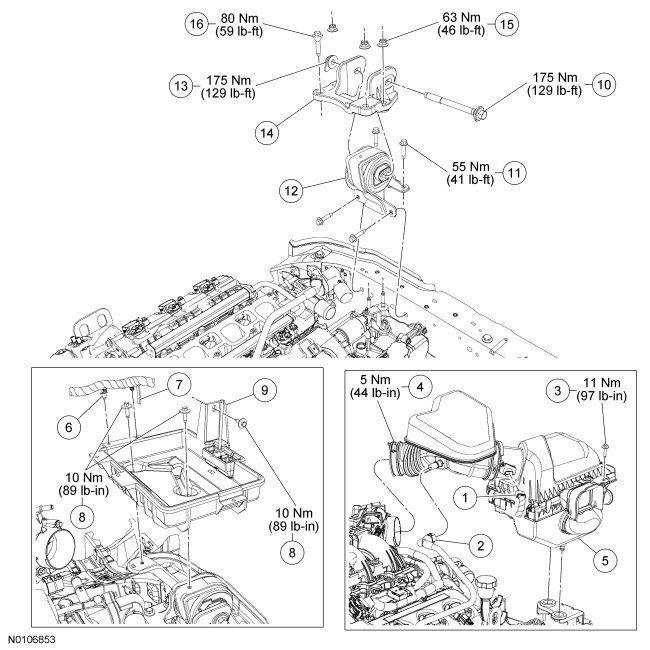 16 80 Nm (59 lb-ft)

63 Nm (46 lb-ft) 15

13 175 Nm (129 lb-ft)

175 Nm (129 lb-ft) 10

14

55 Nm (41 lb-ft) 11

12

7

9

6

10 Nm (89 lb-in)

8

10 Nm (89 lb-in)

8

5 Nm (44 lb-in) 4

3 11 Nm (97 lb-in)

1

2

5

N0106853