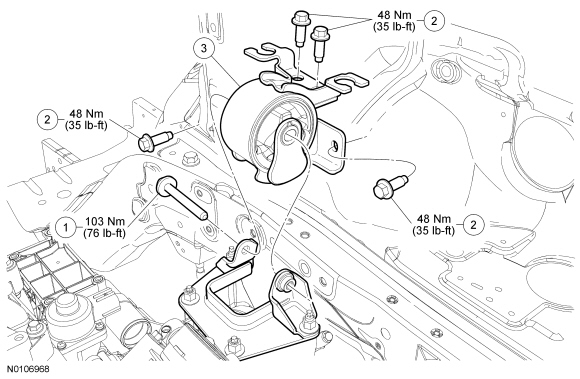 48 Nm
(35 lb-ft)
2

3

2
48 Nm
(35 lb-ft)

1
103 Nm
(76 lb-ft)

48 Nm
(35 lb-ft)
2

N0106968