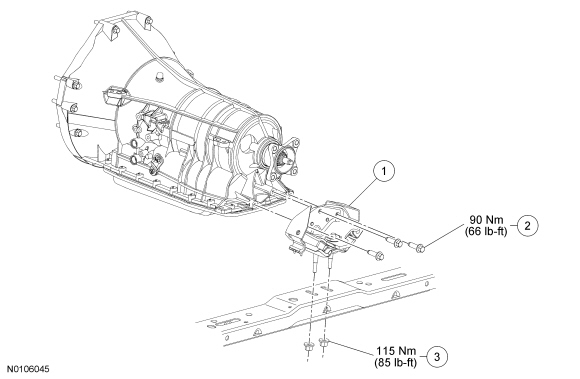 1

90 Nm
(66 lb-ft)

2

115 Nm
(85 lb-ft)

3

N0106045