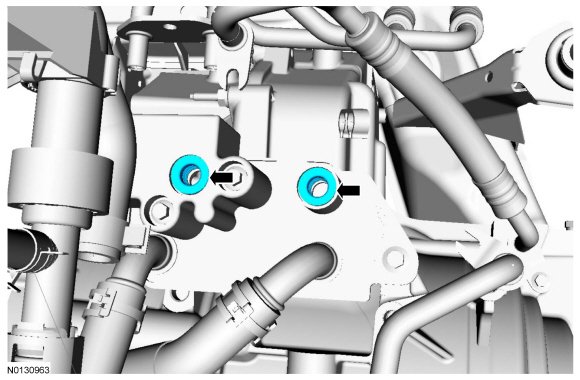 N0130963