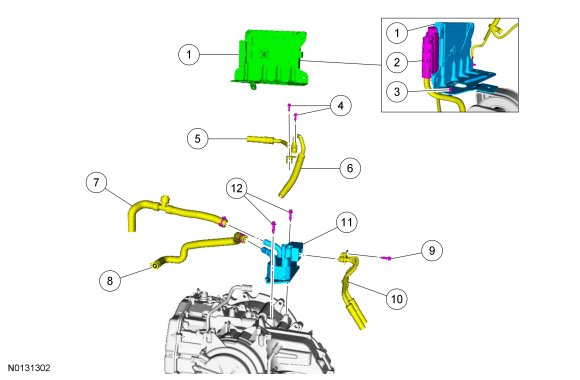 1
1
2
3
4
5
6
7
12
11
9
8
10
N0131302