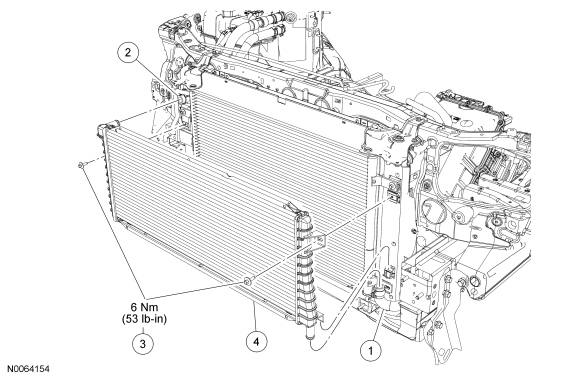 2

6 Nm
(53 lb-in)

3

4

1

N0064154